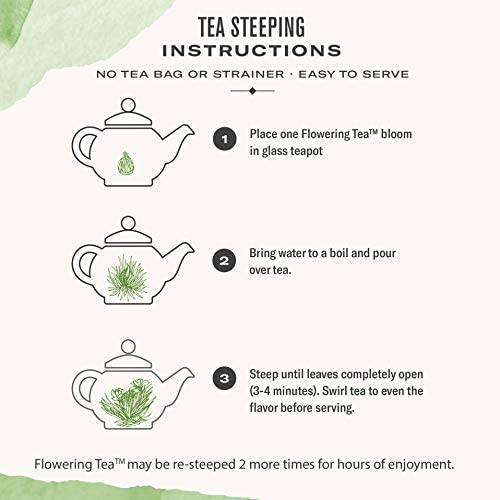 TEA STEEPING
INSTRUCTIONS

NO TEA BAG OR STRAINER · EASY TO SERVE

1 Place one Flowering Tea™ bloom in glass teapot

2 Bring water to a boil and pour over tea.

3 Steep until leaves completely open (3-4 minutes). Swirl tea to even the flavor before serving.

Flowering Tea™ may be re-steeped 2 more times for hours of enjoyment.