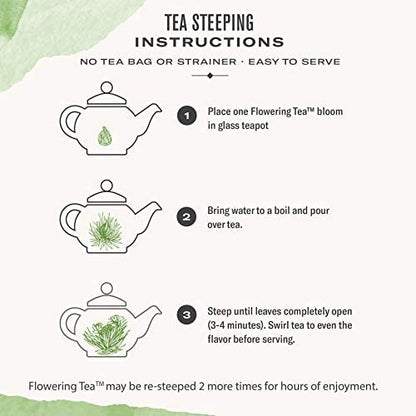 TEA STEEPING
INSTRUCTIONS

NO TEA BAG OR STRAINER · EASY TO SERVE

1 Place one Flowering Tea™ bloom in glass teapot

2 Bring water to a boil and pour over tea.

3 Steep until leaves completely open (3-4 minutes). Swirl tea to even the flavor before serving.

Flowering Tea™ may be re-steeped 2 more times for hours of enjoyment.